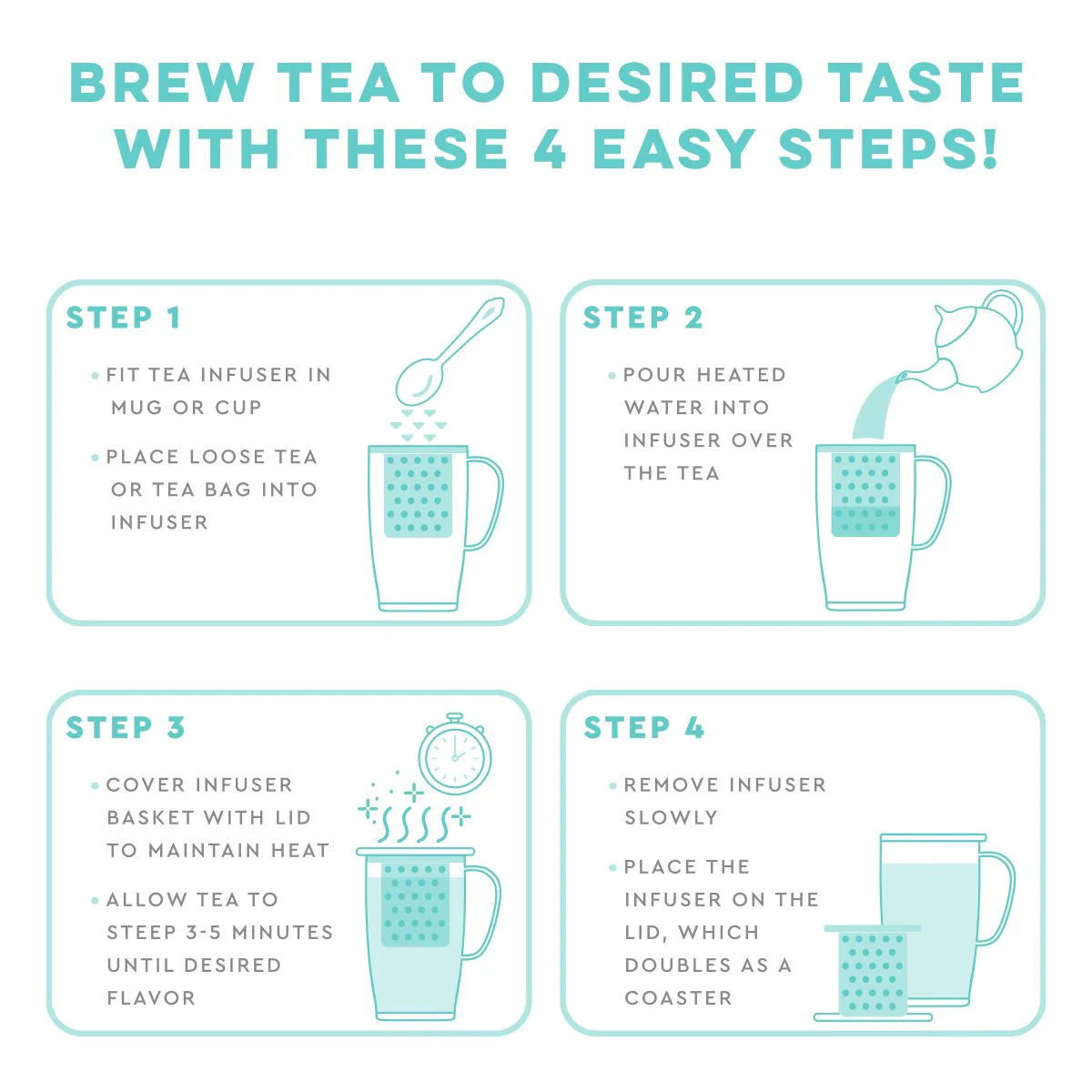 BREW TEA TO DESIRED TASTE WITH THESE 4 EASY STEPS!

STEP 1

• FIT TEA INFUSER IN MUG OR CUP

• PLACE LOOSE TEA OR TEA BAG INTO INFUSER

STEP 2

• POUR HEATED WATER INTO INFUSER OVER THE TEA

STEP 3

• COVER INFUSER BASKET WITH LID TO MAINTAIN HEAT

• ALLOW TEA TO STEEP 3-5 MINUTES UNTIL DESIRED FLAVOR

STEP 4

• REMOVE INFUSER SLOWLY

• PLACE THE INFUSER ON THE LID, WHICH DOUBLES AS A COASTER